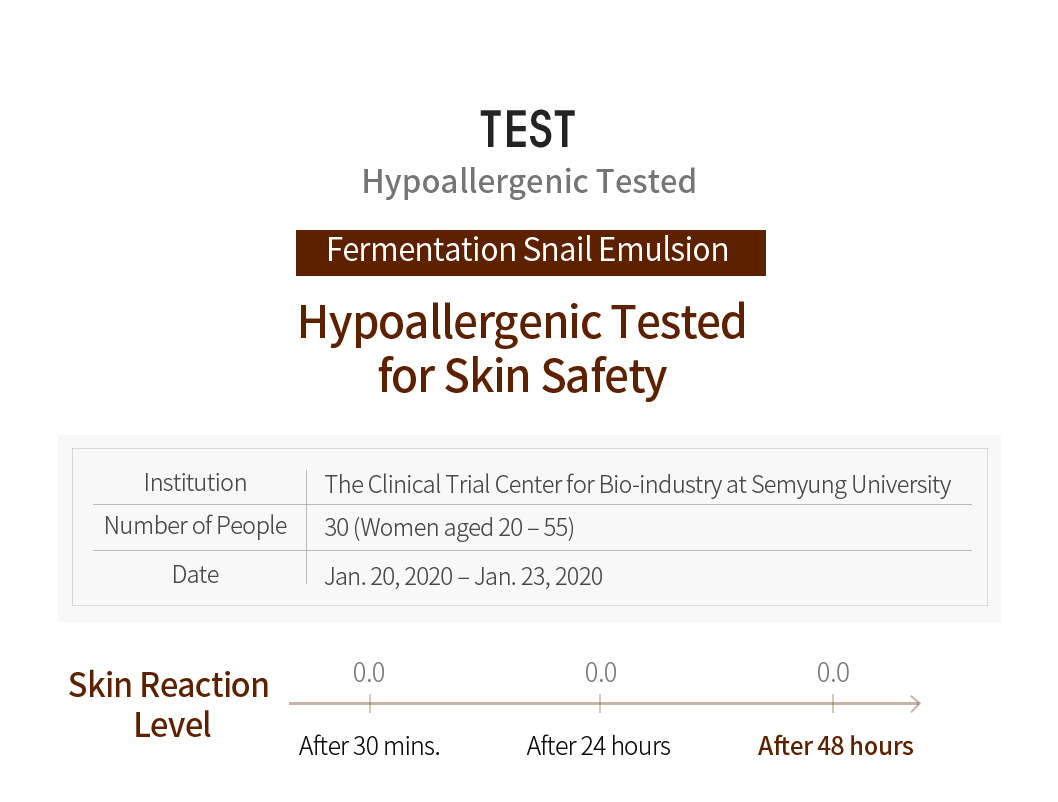 TEST
Hypoallergenic Tested

Fermentation Snail Emulsion

Hypoallergenic Tested for Skin Safety

| Institution | The Clinical Trial Center for Bio-industry at Semyung University |
|---|---|
| Number of People | 30 (Women aged 20 – 55) |
| Date | Jan. 20, 2020 – Jan. 23, 2020 |

Skin Reaction Level

0.0
After 30 mins.

0.0
After 24 hours

0.0
After 48 hours